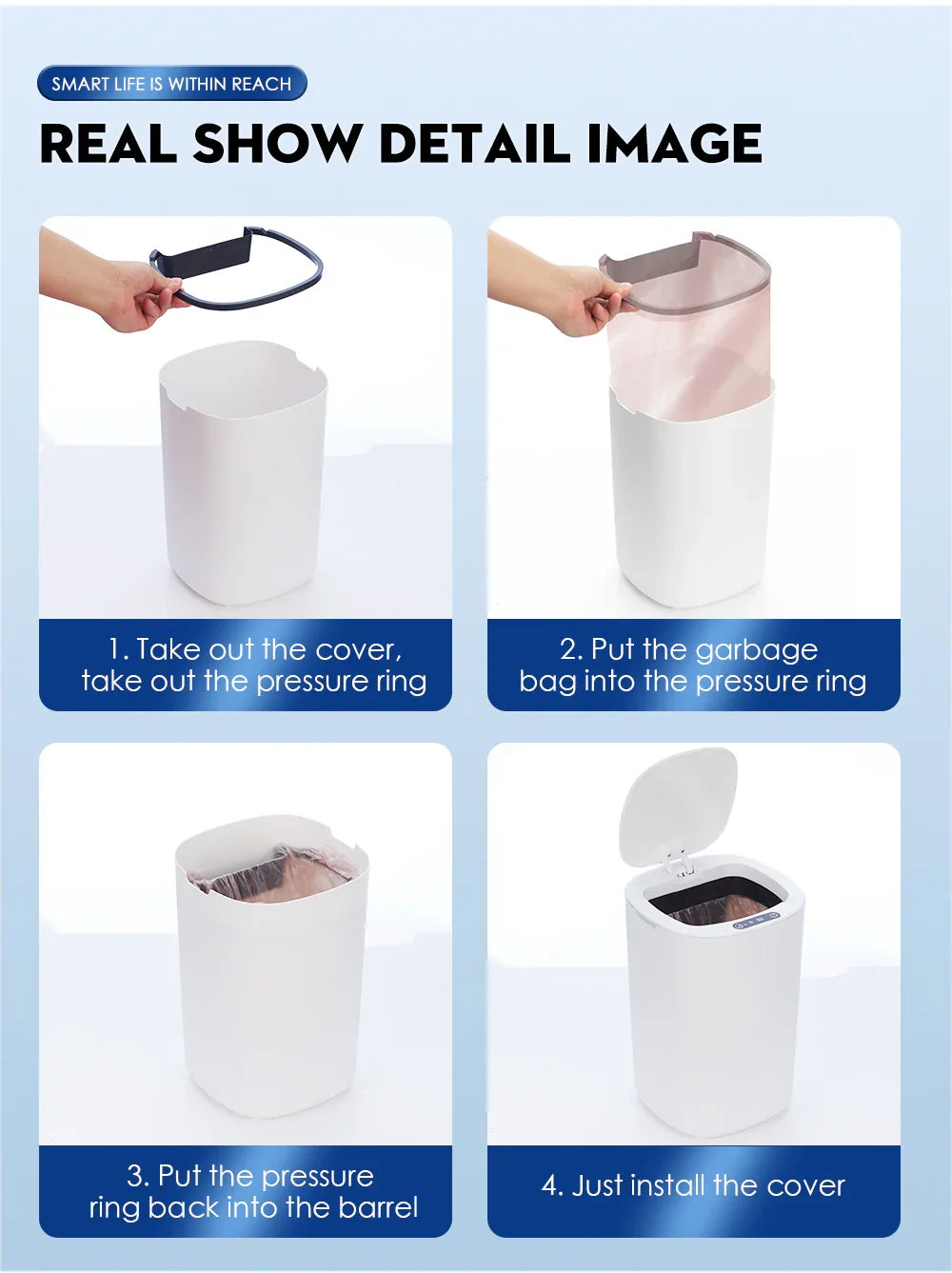 SMART LIFE IS WITHIN REACH

REAL SHOW DETAIL IMAGE

1. Take out the cover, take out the pressure ring

2. Put the garbage bag into the pressure ring

3. Put the pressure ring back into the barrel

4. Just install the cover