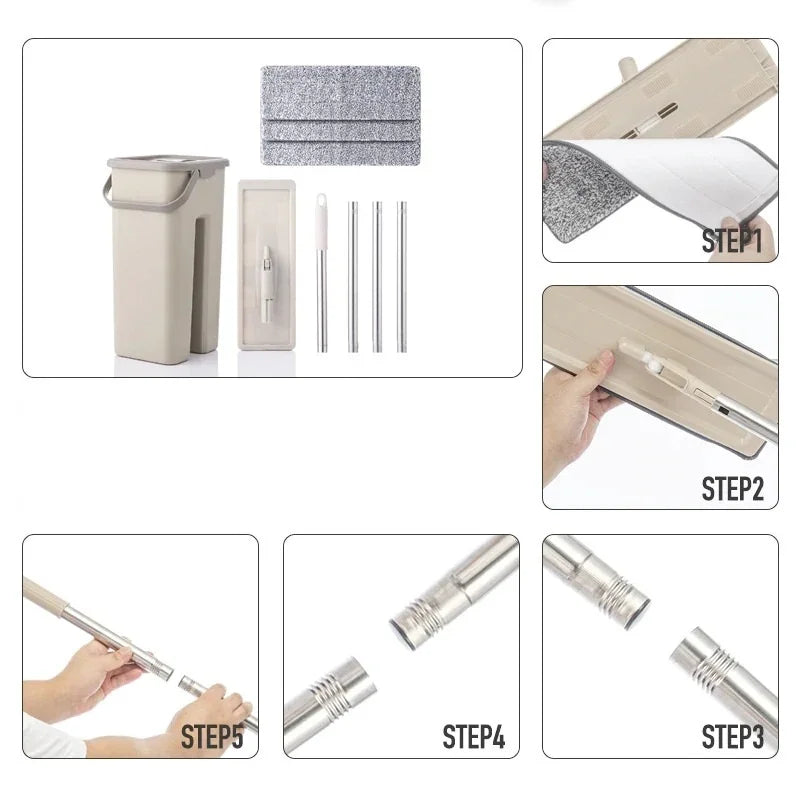 STEP1

STEP2

STEP5

STEP4

STEP3