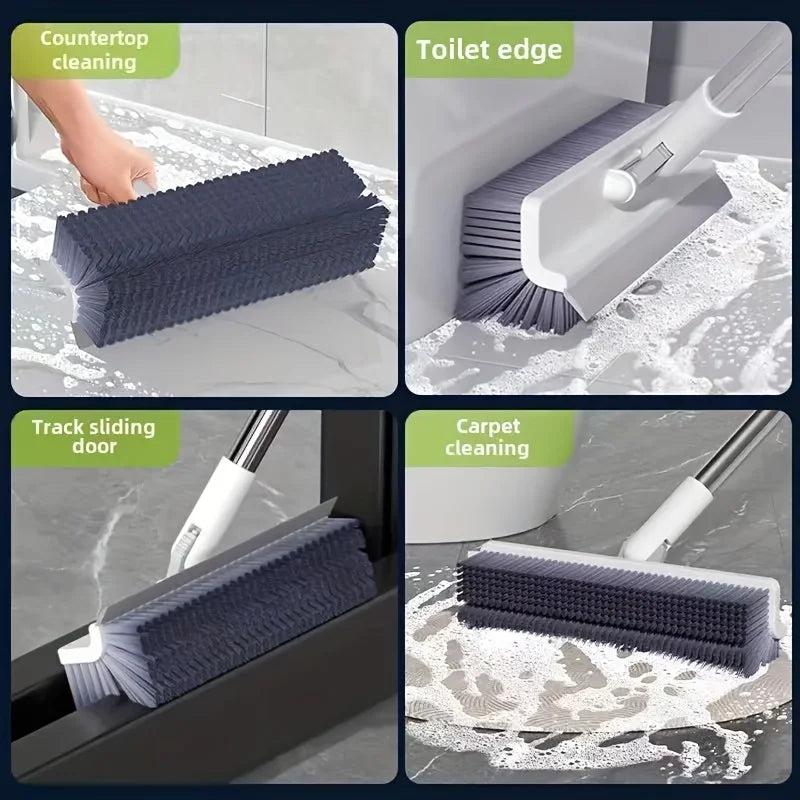 Countertop cleaning

Toilet edge

Track sliding door

Carpet cleaning