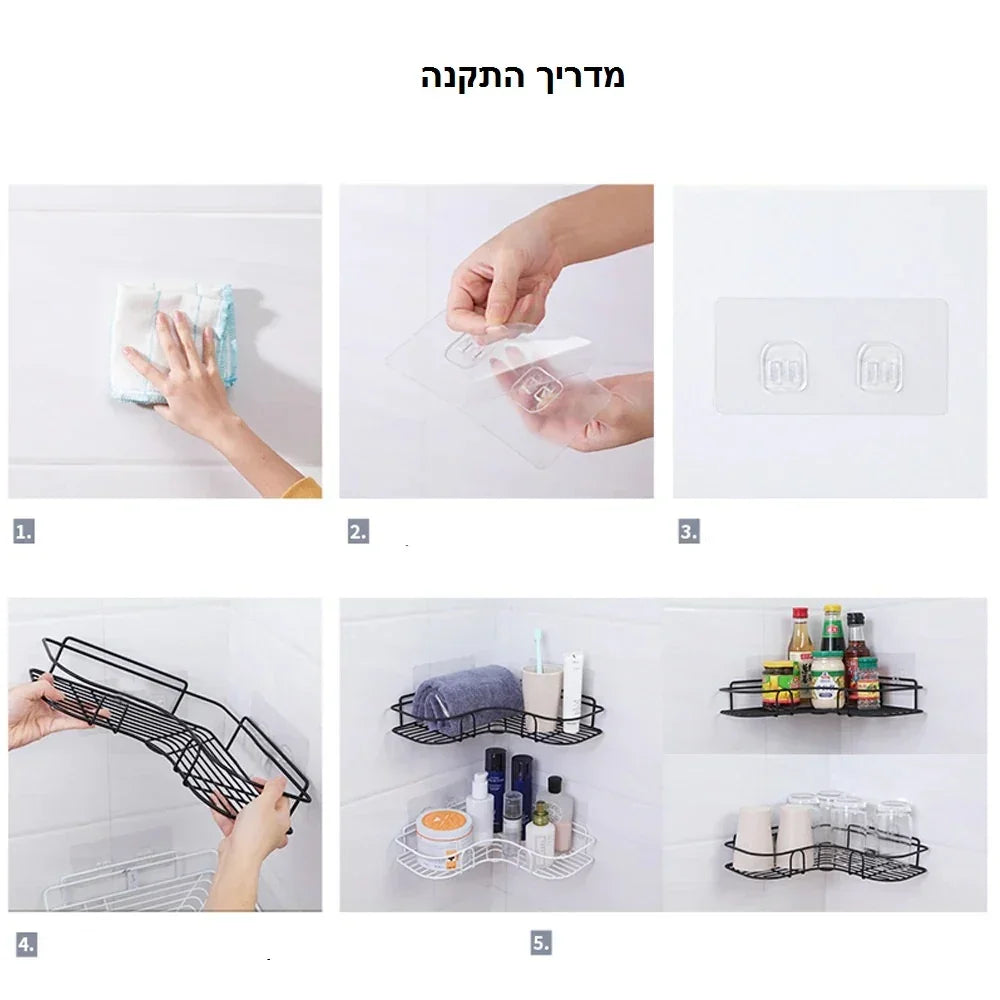 מדריך התקנה

1.

2.

3.

4.

5.