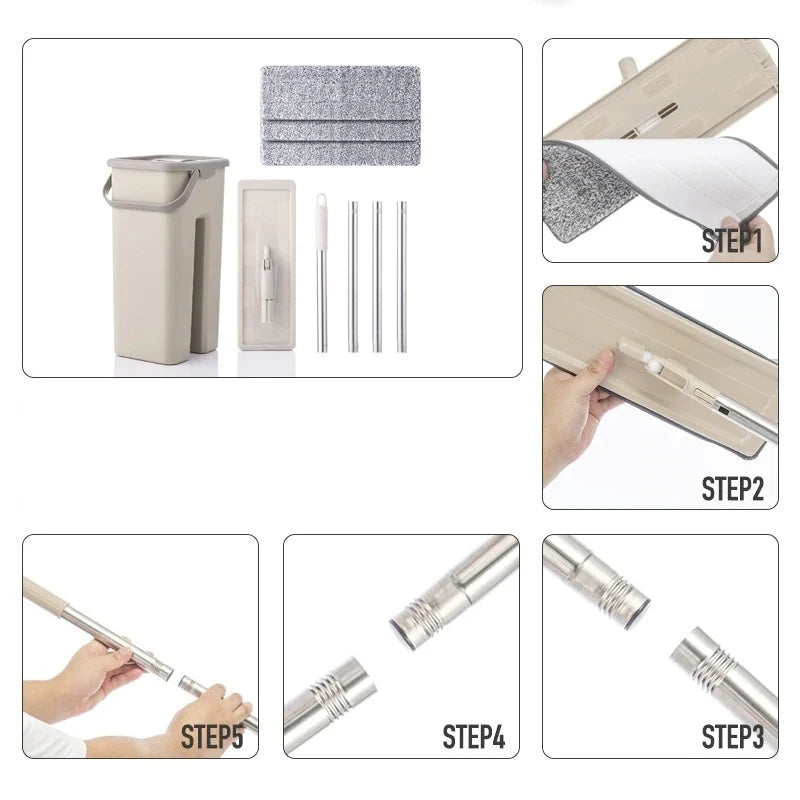 STEP1

STEP2

STEP5

STEP4

STEP3