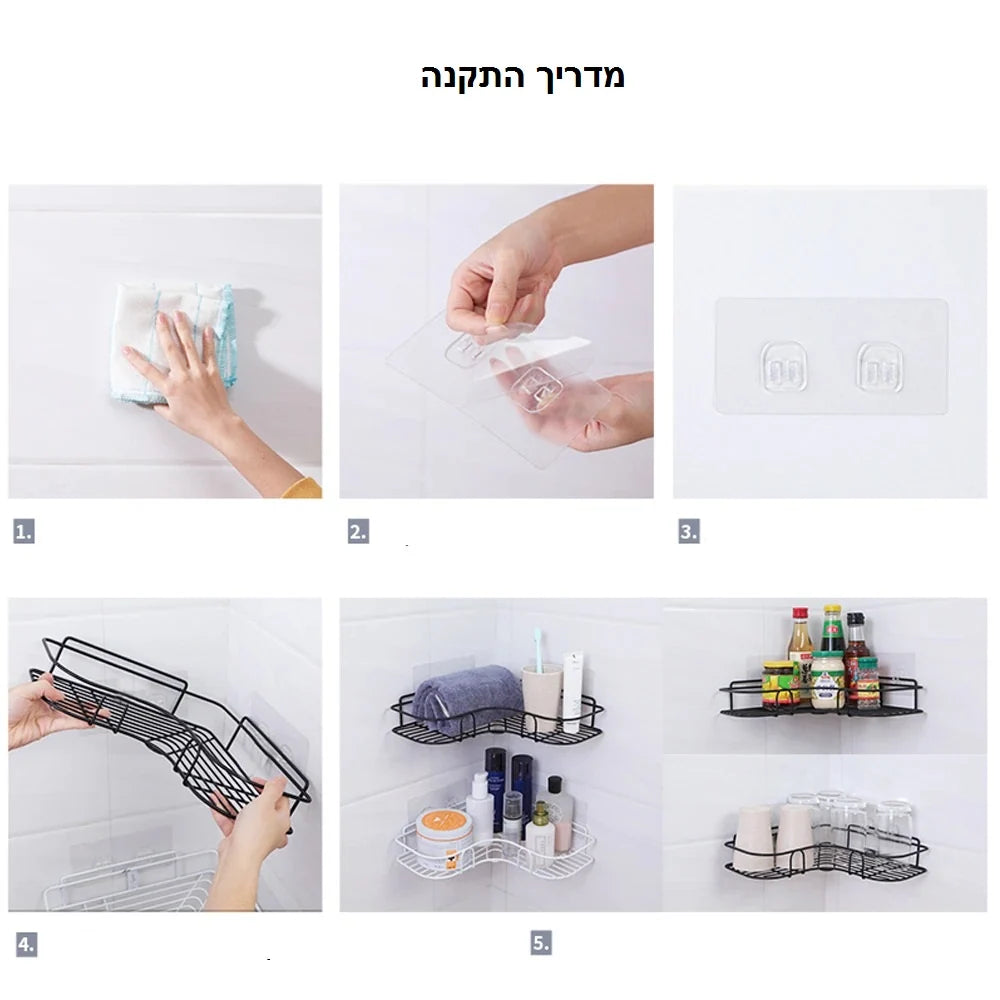 מדריך התקנה

1.

2.

3.

4.

5.